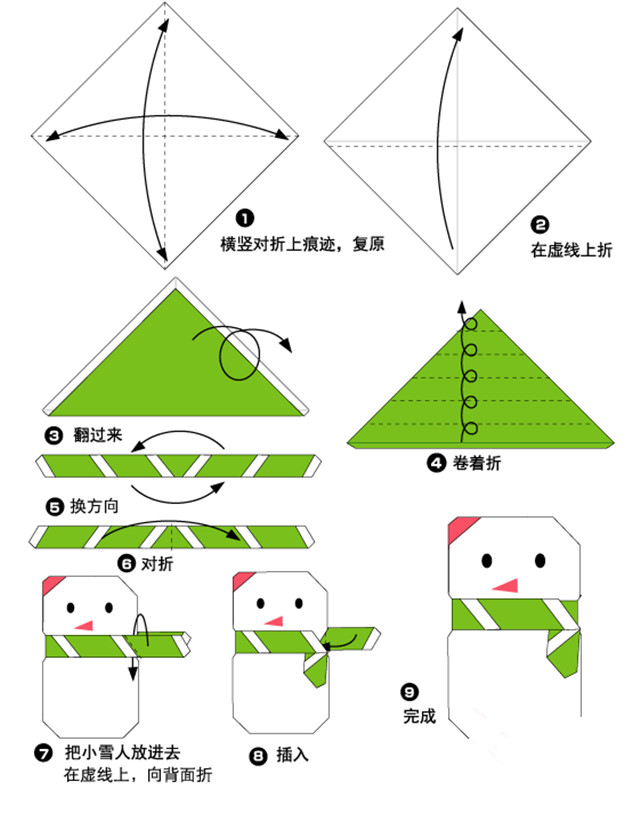 ❶ 横竖对折上痕迹，复原

❷ 在虚线上折

❸ 翻过来

❹ 卷着折

❺ 换方向

❻ 对折

❼ 把小雪人放进去
在虚线上，向背面折

❽ 插入

❾ 完成